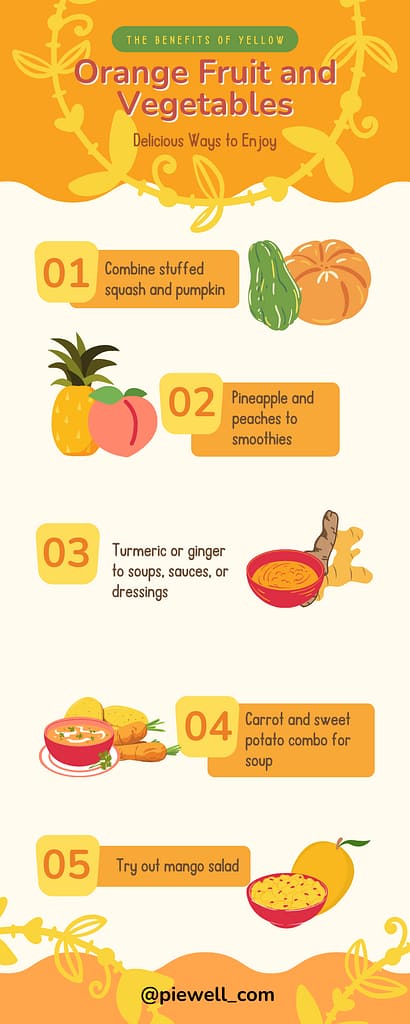 THE BENEFITS OF YELLOW

Orange Fruit and Vegetables

Delicious Ways to Enjoy

01 Combine stuffed squash and pumpkin

02 Pineapple and peaches to smoothies

03 Turmeric or ginger to soups, sauces, or dressings

04 Carrot and sweet potato combo for soup

05 Try out mango salad

@piewell_com